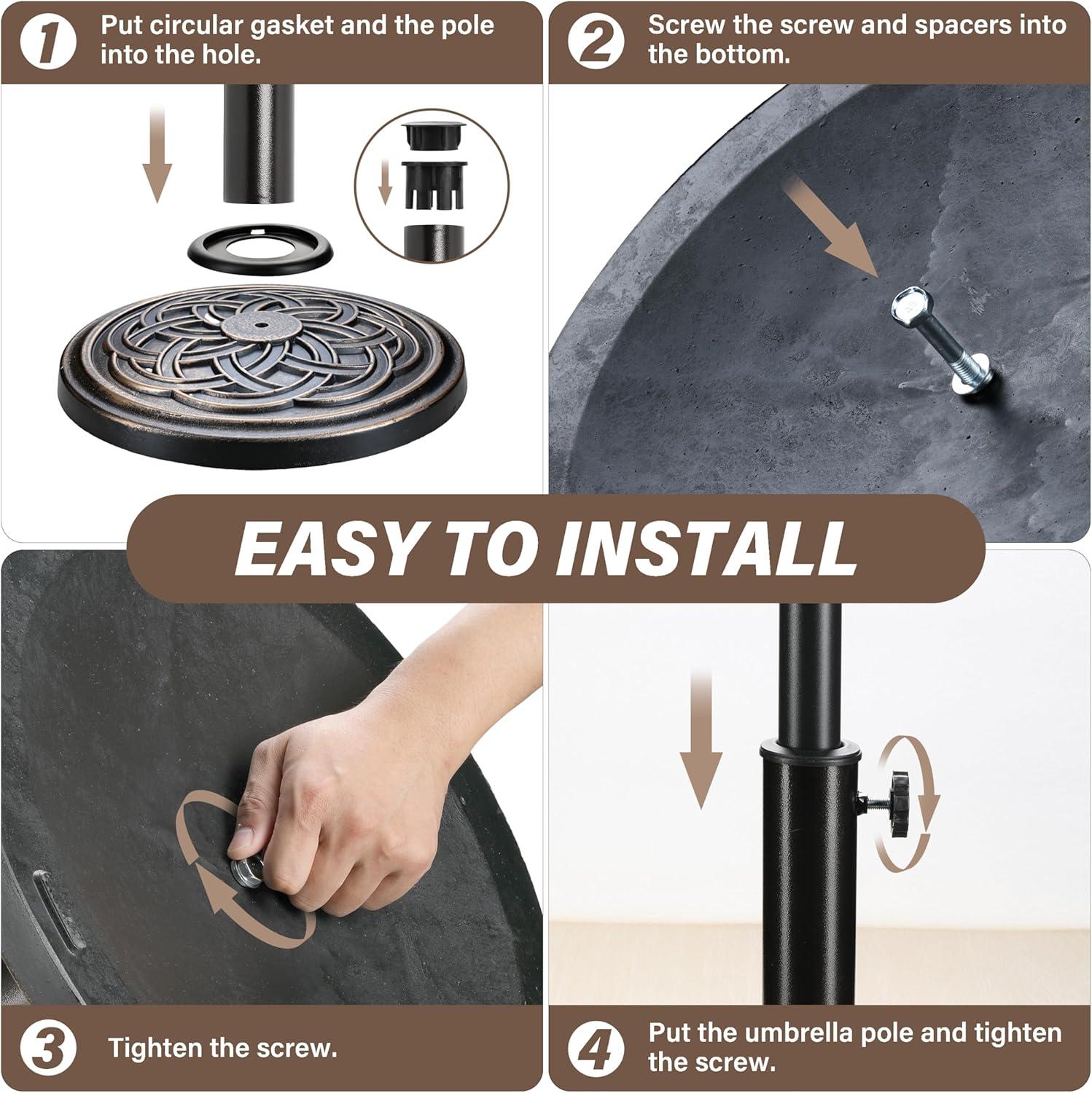 1 Put circular gasket and the pole into the hole.

2 Screw the screw and spacers into the bottom.

EASY TO INSTALL

3 Tighten the screw.

4 Put the umbrella pole and tighten the screw.