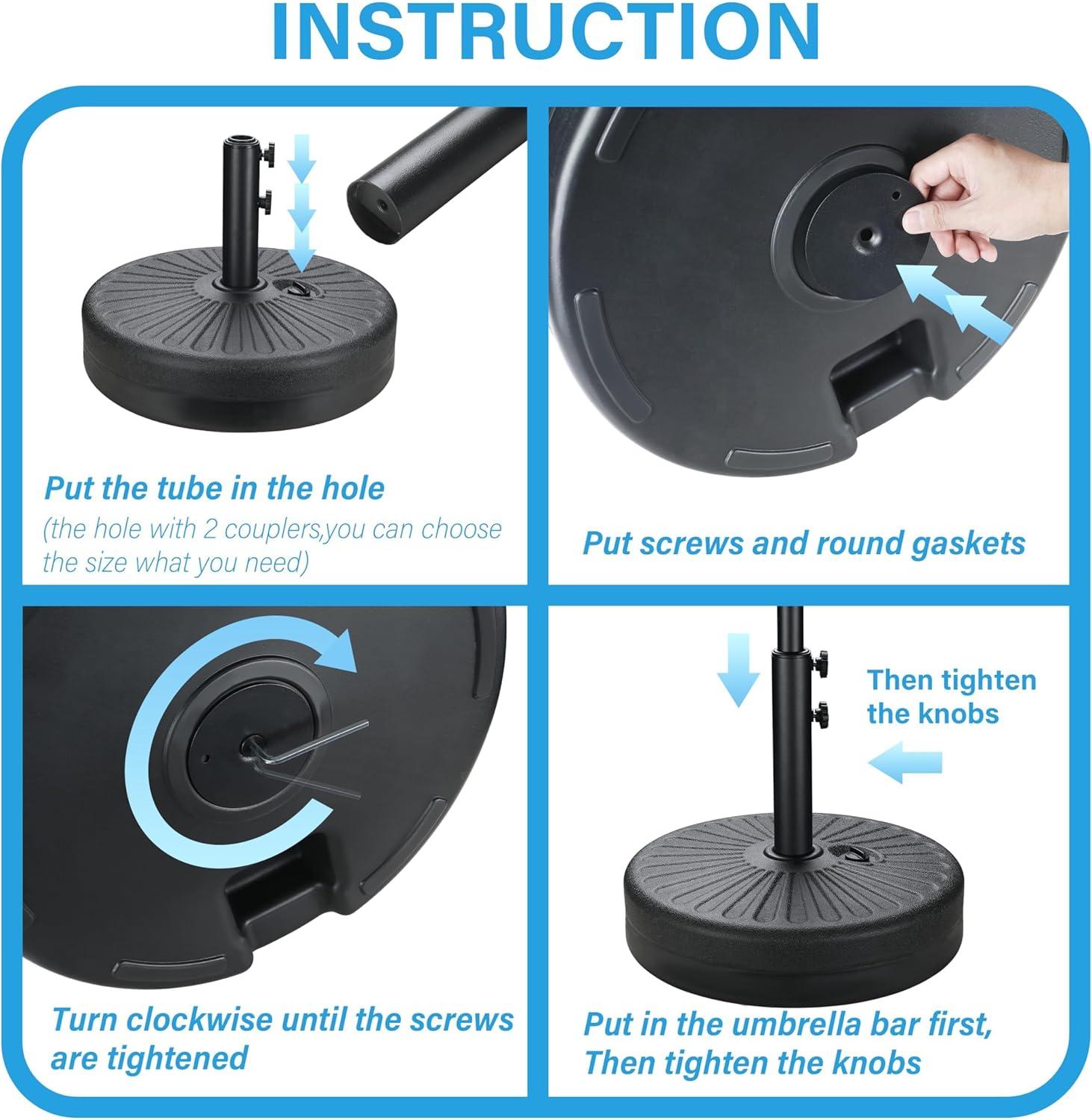 INSTRUCTION

Put the tube in the hole
(the hole with 2 couplers,you can choose the size what you need)

Put screws and round gaskets

Turn clockwise until the screws are tightened

Then tighten the knobs

Put in the umbrella bar first, Then tighten the knobs