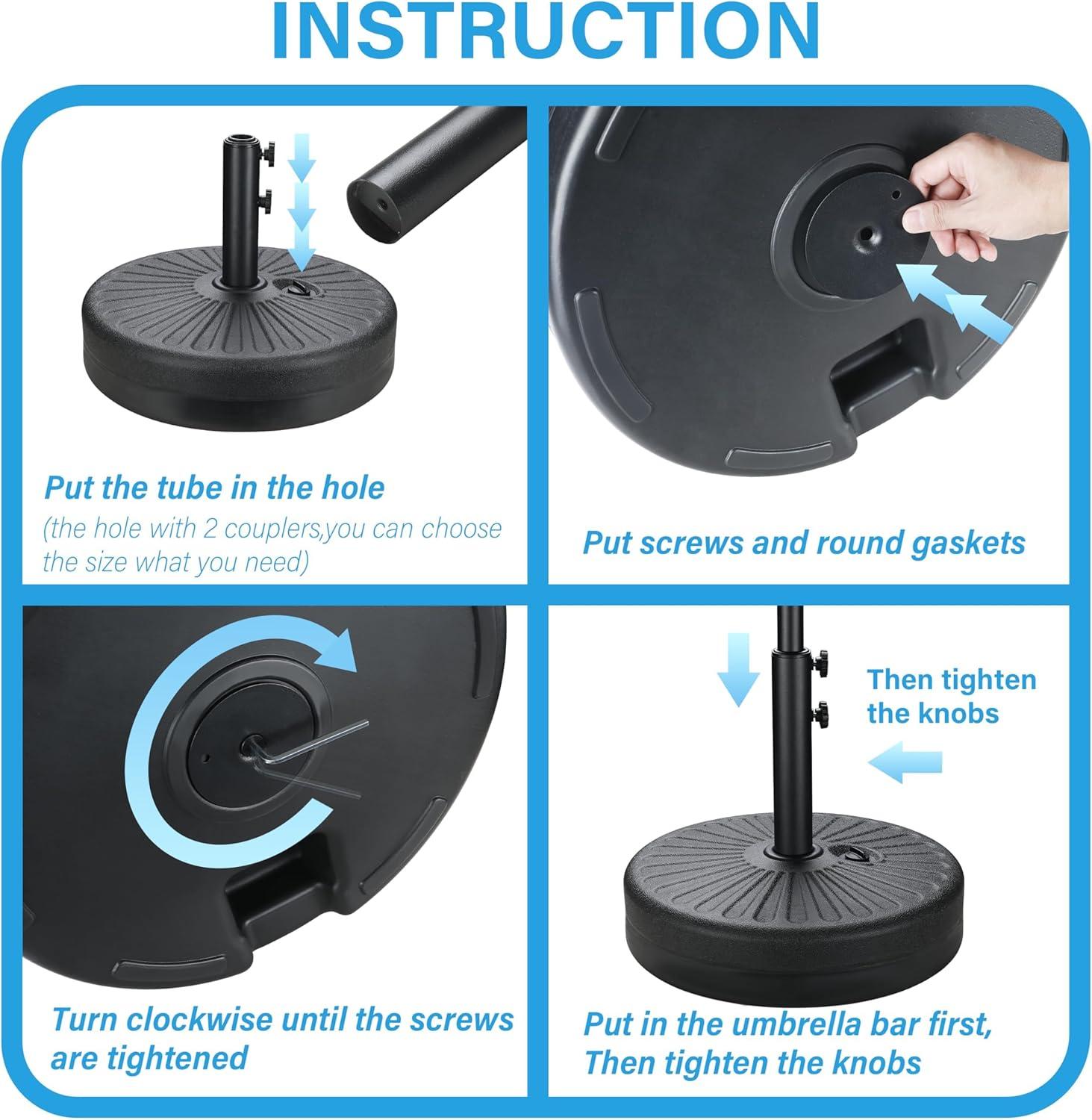 INSTRUCTION

Put the tube in the hole
(the hole with 2 couplers,you can choose the size what you need)

Put screws and round gaskets

Turn clockwise until the screws are tightened

Then tighten the knobs

Put in the umbrella bar first, Then tighten the knobs