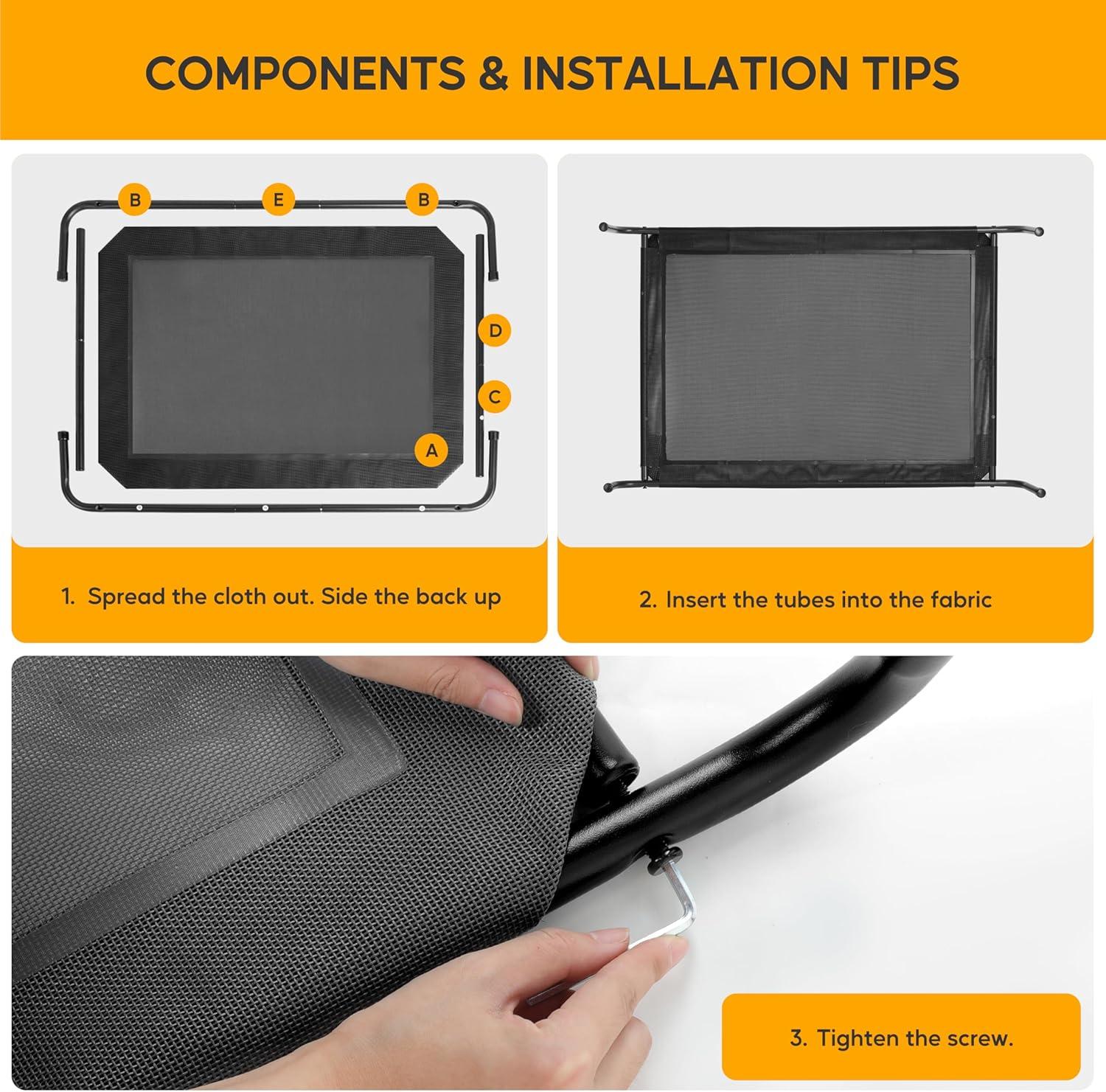 COMPONENTS & INSTALLATION TIPS

B
E
B
D
C
A

1. Spread the cloth out. Side the back up

2. Insert the tubes into the fabric

3. Tighten the screw.