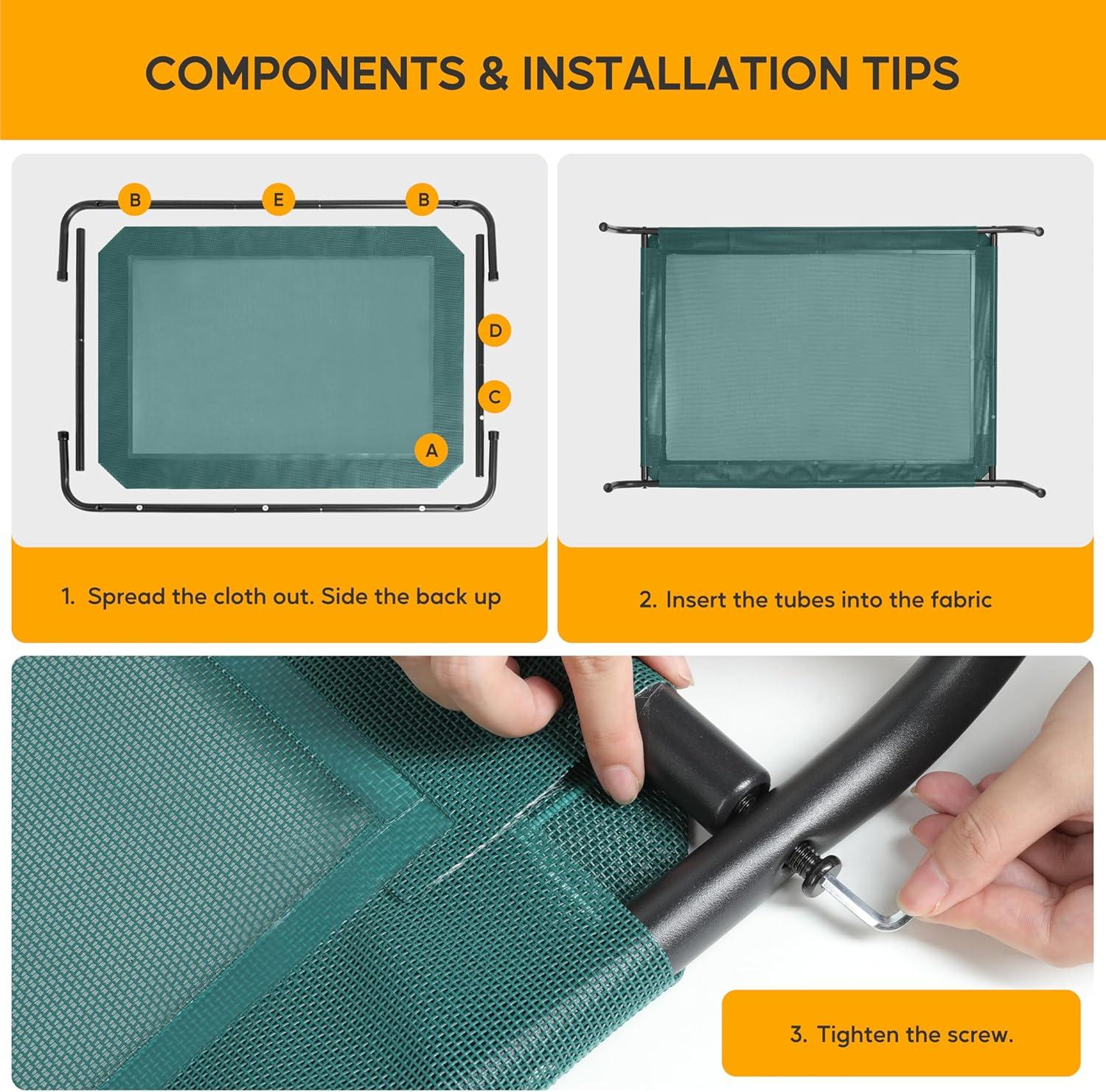 COMPONENTS & INSTALLATION TIPS

B E B

D

C

A

1. Spread the cloth out. Side the back up

2. Insert the tubes into the fabric

3. Tighten the screw.