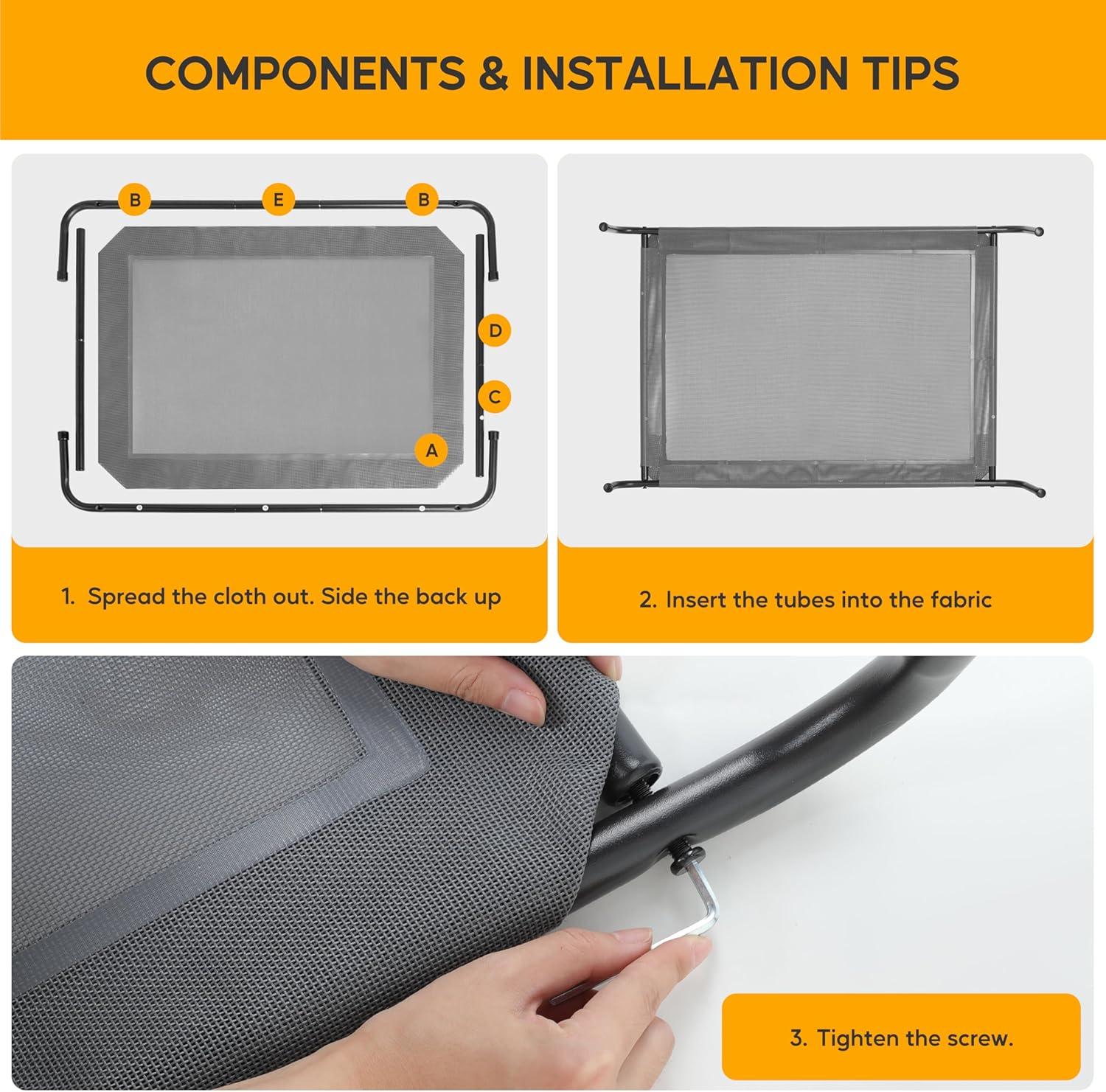 COMPONENTS & INSTALLATION TIPS

B
E
B
D
C
A

1. Spread the cloth out. Side the back up

2. Insert the tubes into the fabric

3. Tighten the screw.