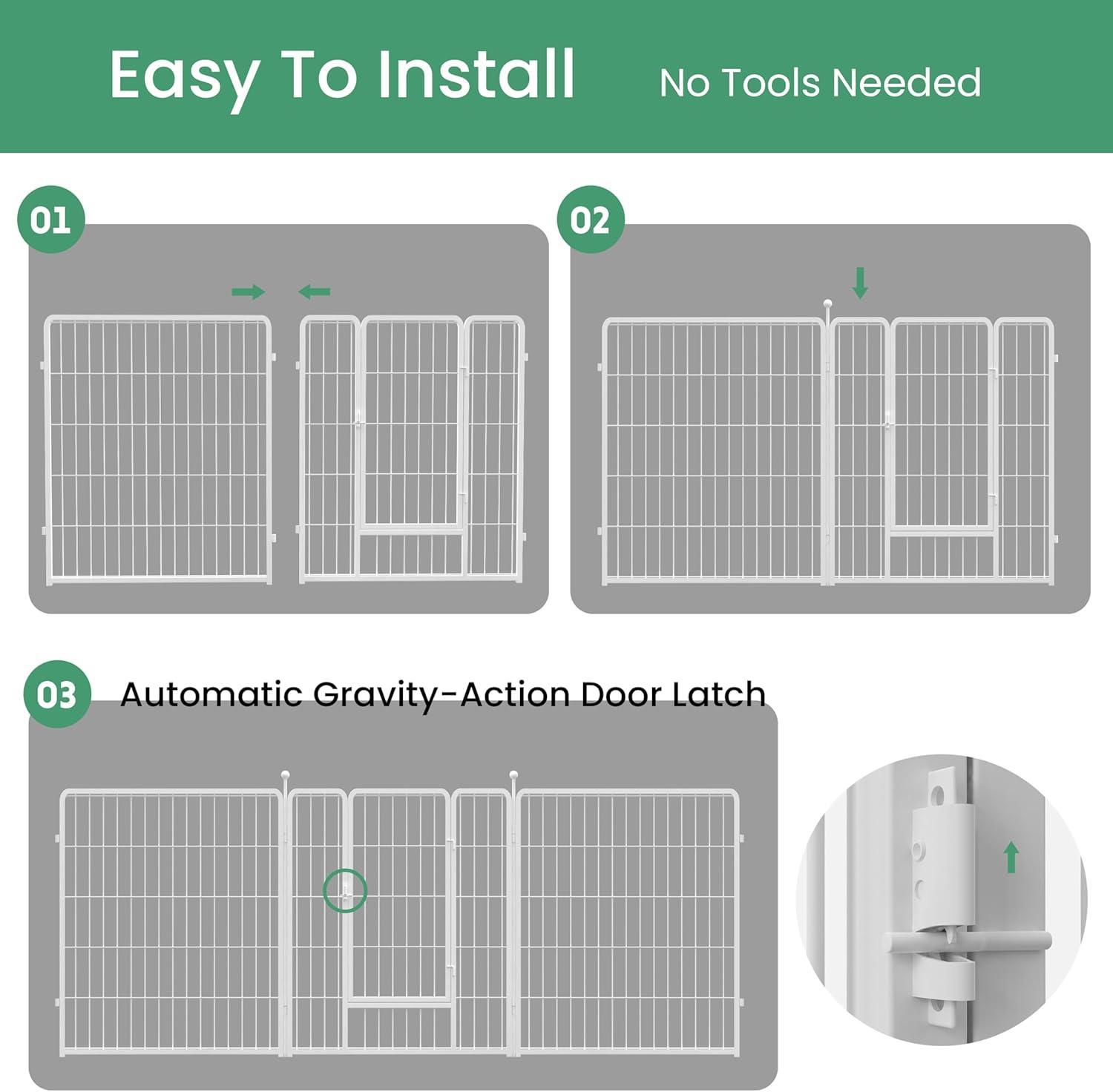 Easy To Install No Tools Needed

01

02

03 Automatic Gravity-Action Door Latch