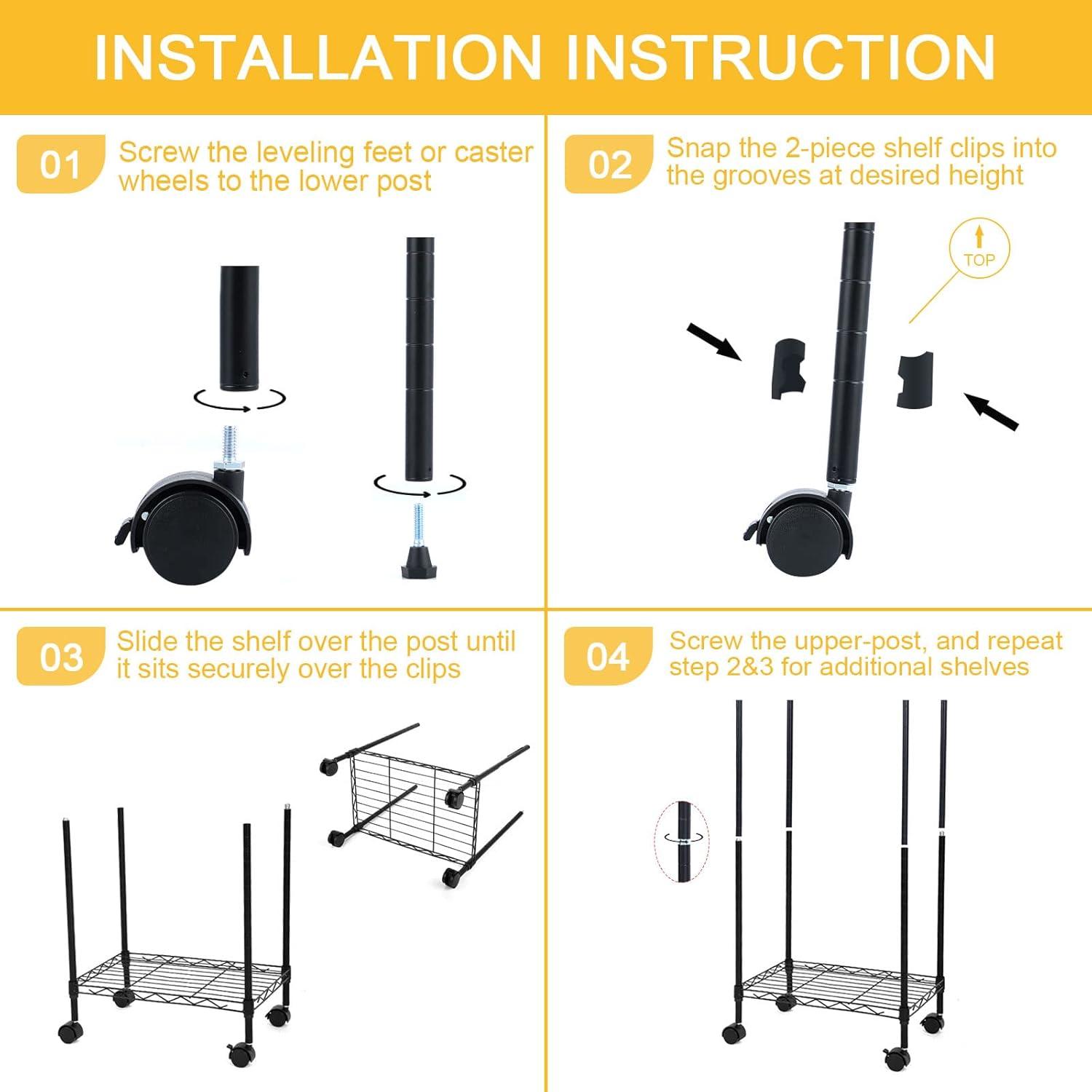 INSTALLATION INSTRUCTION

01 Screw the leveling feet or caster wheels to the lower post

02 Snap the 2-piece shelf clips into the grooves at desired height

TOP

03 Slide the shelf over the post until it sits securely over the clips

04 Screw the upper-post, and repeat step 2&3 for additional shelves