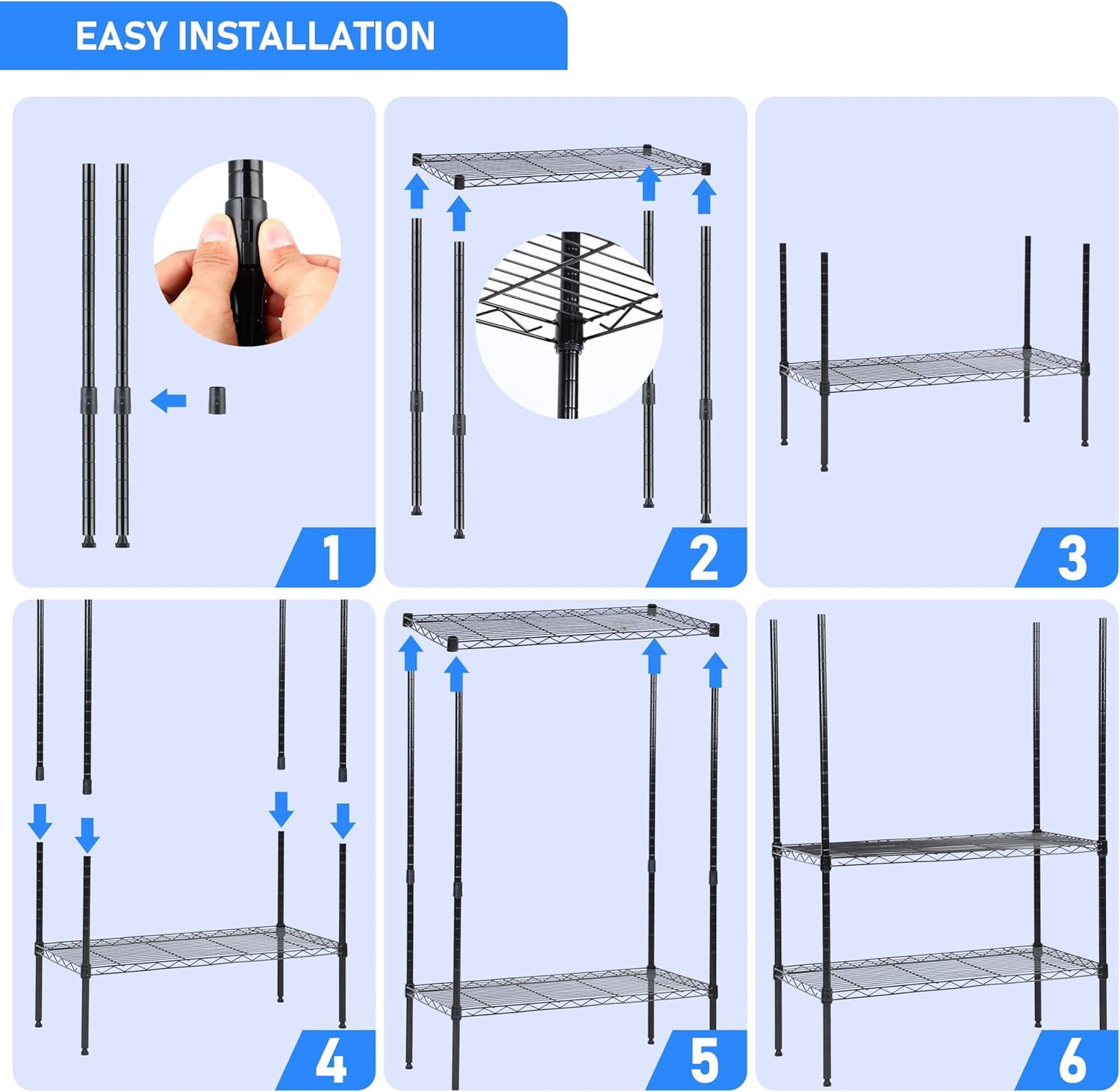 EASY INSTALLATION

1

2

3

4

5

6