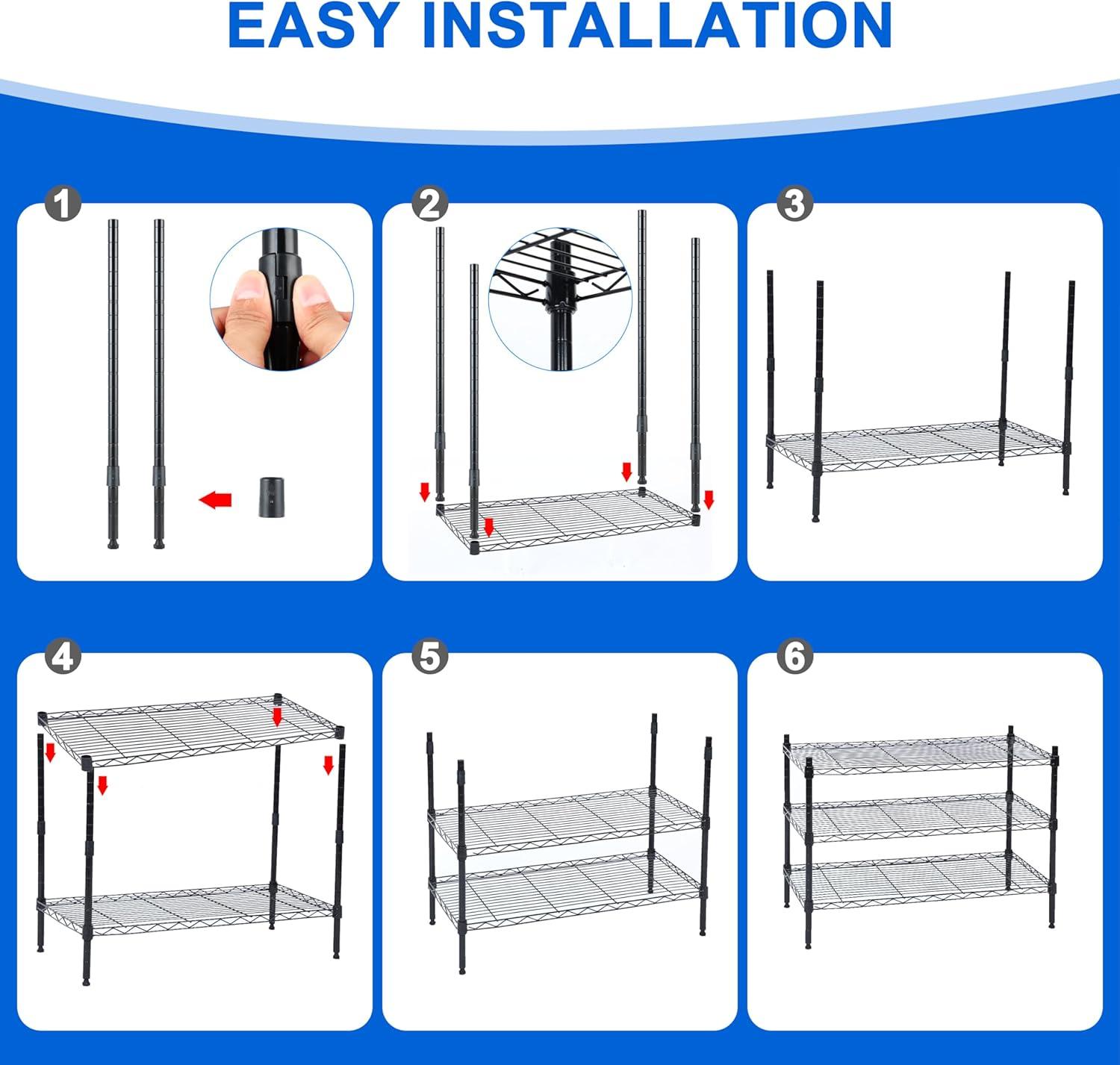 EASY INSTALLATION

1

2

3

4

5

6