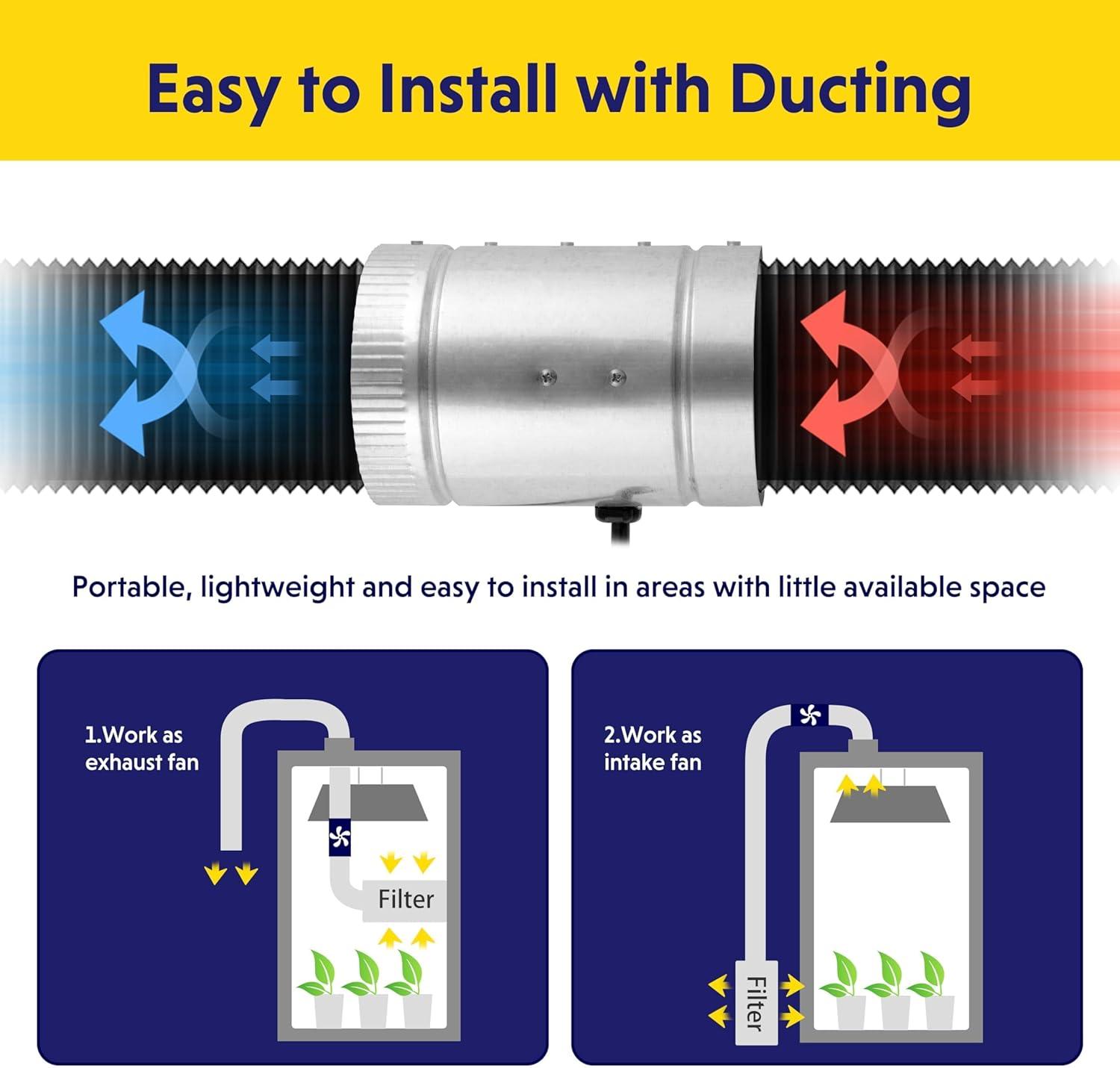 Easy to Install with Ducting

Portable, lightweight and easy to install in areas with little available space

1.Work as exhaust fan

Filter

2.Work as intake fan

Filter