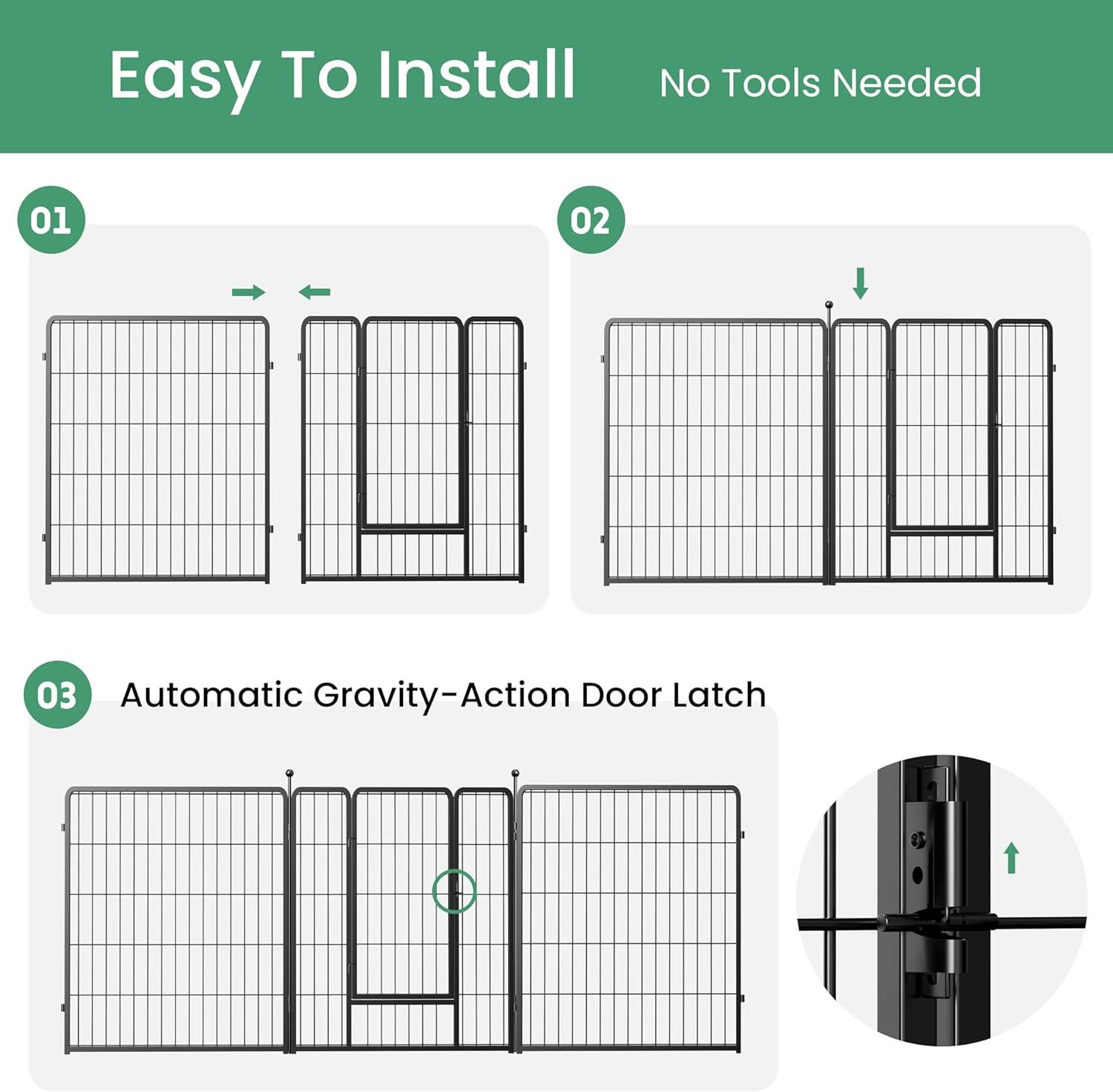 Easy To Install No Tools Needed

01

02

03 Automatic Gravity-Action Door Latch